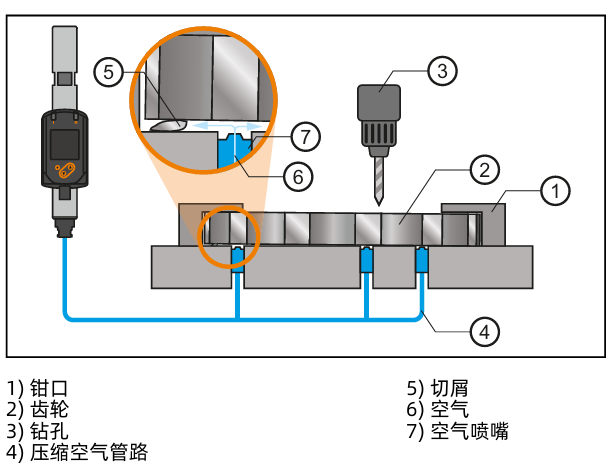 5
3
7
6
2
1
4

1) 钳口
2) 齿轮
3) 钻孔
4) 压缩空气管路

5) 切屑
6) 空气
7) 空气喷嘴