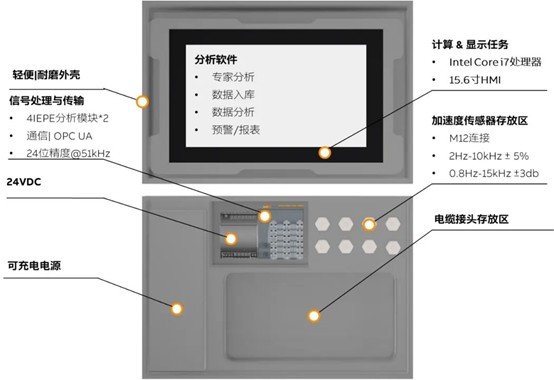 轻便|耐磨外壳

信号处理与传输
• 4IEPE分析模块*2
• 通信| OPC UA
• 24位精度@51kHz

24VDC

可充电电源

分析软件
• 专家分析
• 数据入库
• 数据分析
• 预警/报表

计算 & 显示任务
• Intel Core i7处理器
• 15.6寸HMI

加速度传感器存放区
• M12连接
• 2Hz-10kHz ± 5%
• 0.8Hz-15kHz ±3db

电缆接头存放区