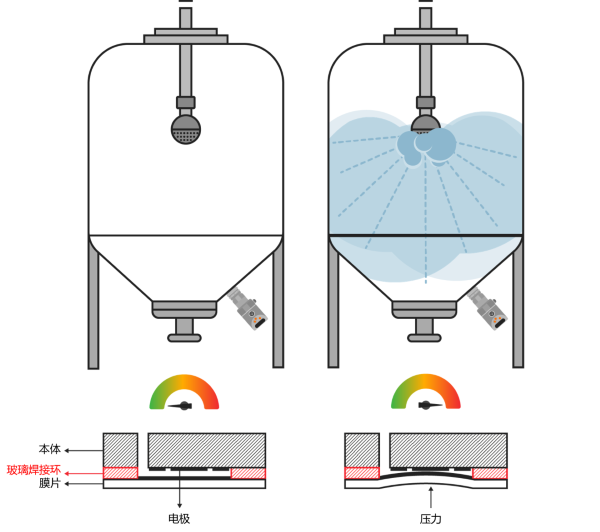 本体
玻璃焊接环
膜片
电极
压力